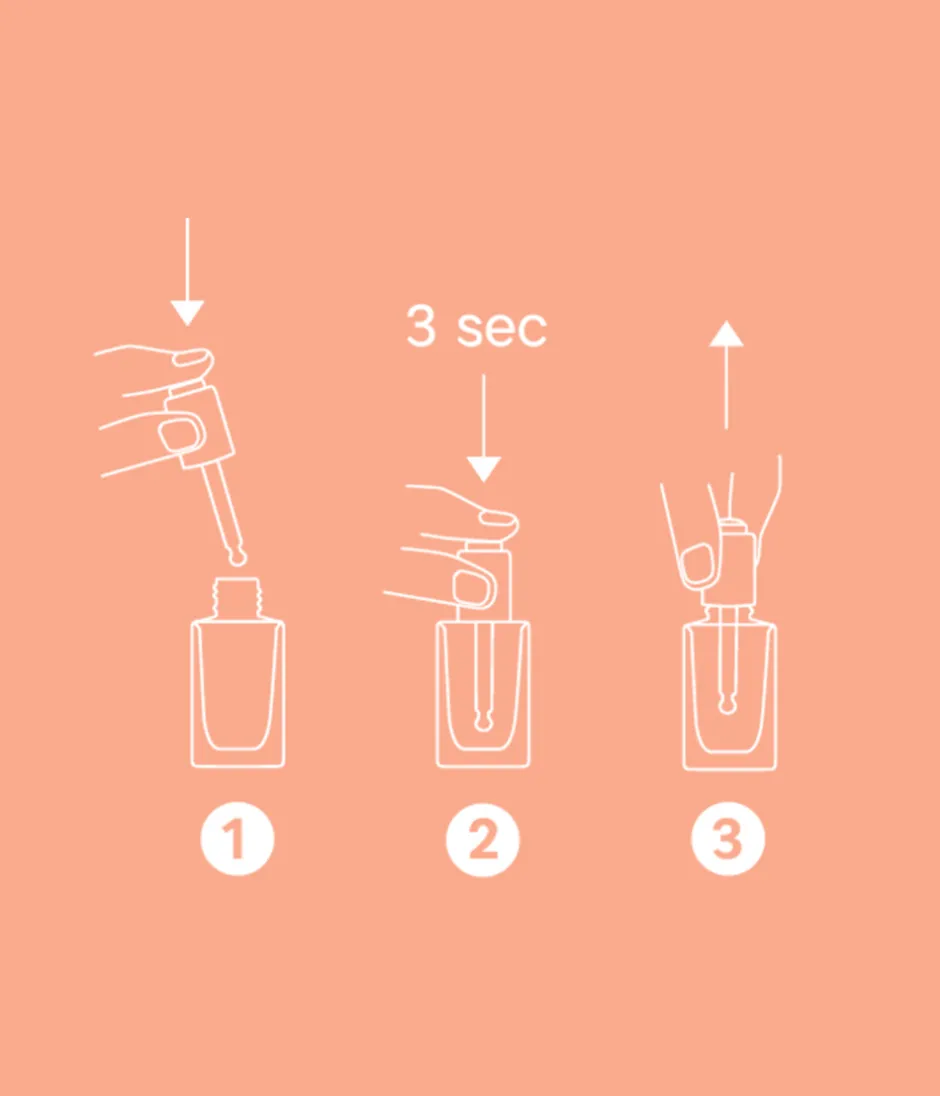 3 sec

1

2

3