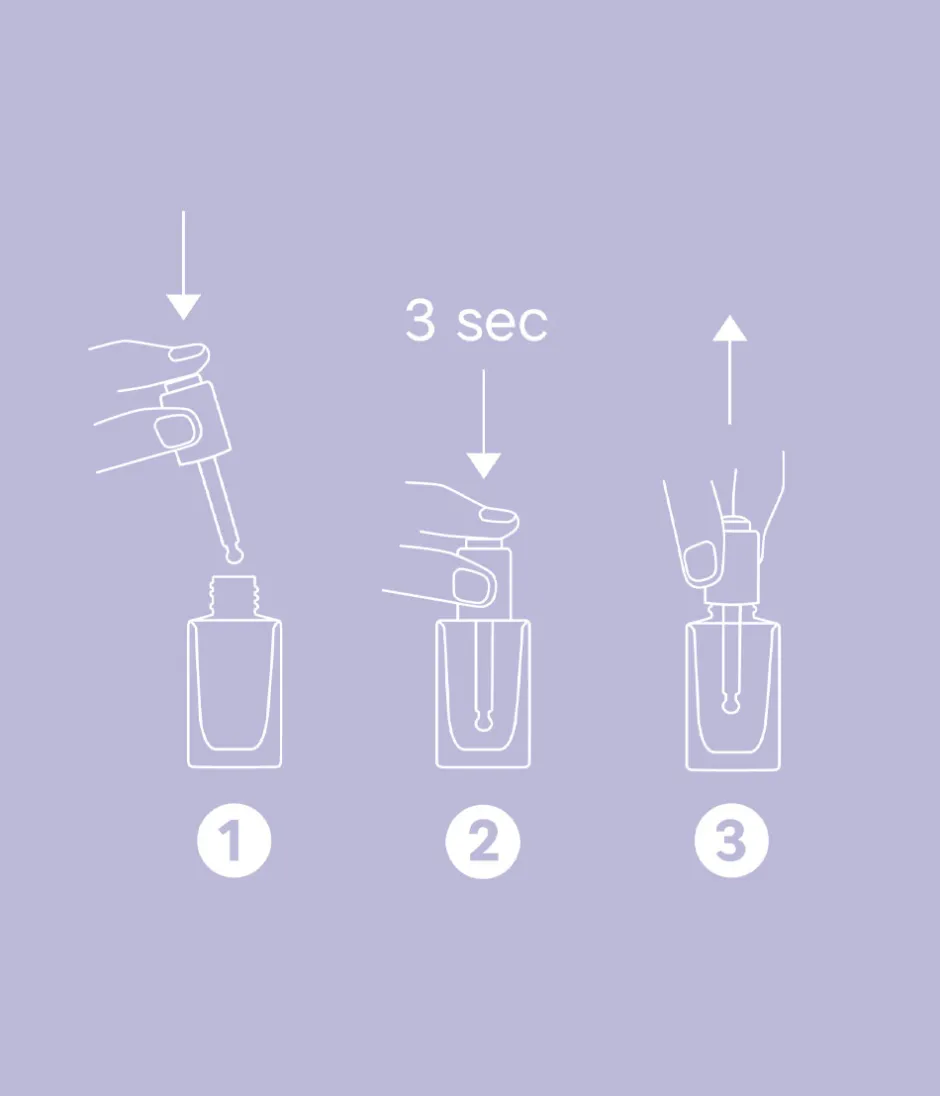 3 sec

1

2

3